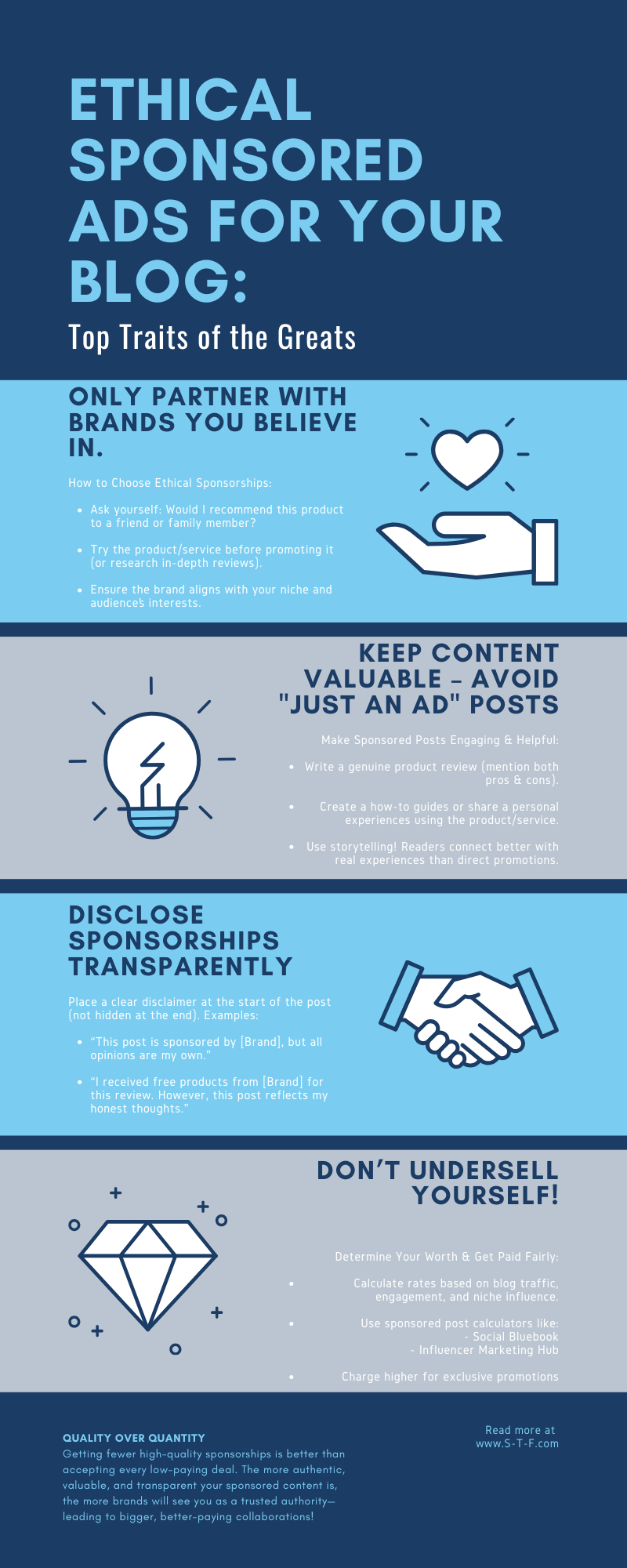 ETHICAL SPONSORED ADS FOR YOUR BLOG:

Top Traits of the Greats

ONLY PARTNER WITH BRANDS YOU BELIEVE IN.

How to Choose Ethical Sponsorships:

- Ask yourself: Would I recommend this product to a friend or family member?
- Try the product/service before promoting it (or research in-depth reviews).
- Ensure the brand aligns with your niche and audience's interests.

KEEP CONTENT VALUABLE – AVOID "JUST AN AD" POSTS

Make Sponsored Posts Engaging & Helpful:

- Write a genuine product review (mention both pros & cons).
- Create a how-to guides or share a personal experiences using the product/service.
- Use storytelling! Readers connect better with real experiences than direct promotions.

DISCLOSE SPONSORSHIPS TRANSPARENTLY

Place a clear disclaimer at the start of the post (not hidden at the end). Examples:

- “This post is sponsored by [Brand], but all opinions are my own.”
- “I received free products from [Brand] for this review. However, this post reflects my honest thoughts.”

DON’T UNDERSELL YOURSELF!

Determine Your Worth & Get Paid Fairly:

- Calculate rates based on blog traffic, engagement, and niche influence.
- Use sponsored post calculators like:
- Social Bluebook
- Influencer Marketing Hub
- Charge higher for exclusive promotions

QUALITY OVER QUANTITY
Getting fewer high-quality sponsorships is better than accepting every low-paying deal. The more authentic, valuable, and transparent your sponsored content is, the more brands will see you as a trusted authority—leading to bigger, better-paying collaborations!

Read more at
www.S-T-F.com